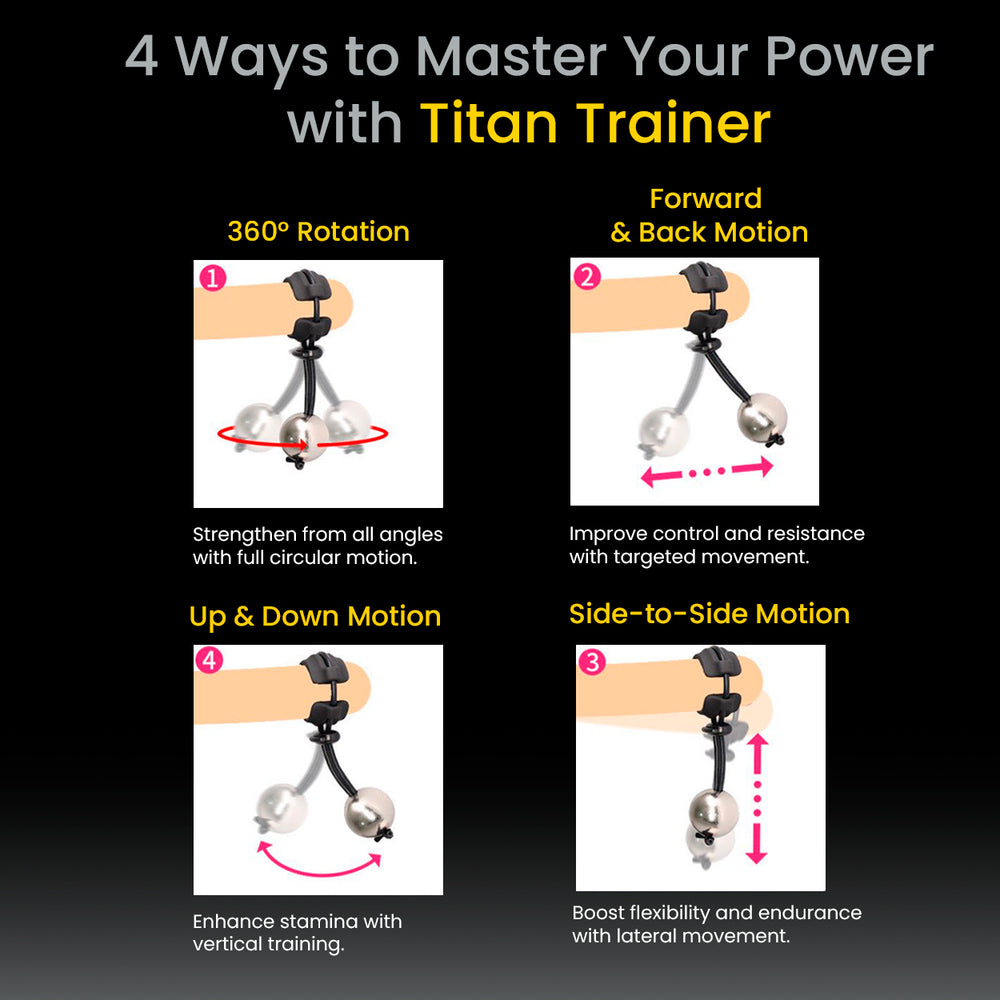 4 Ways to Master Your Power with Titan Trainer

360° Rotation

1

Strengthen from all angles with full circular motion.

Forward & Back Motion

2

Improve control and resistance with targeted movement.

Up & Down Motion

4

Enhance stamina with vertical training.

Side-to-Side Motion

3

Boost flexibility and endurance with lateral movement.