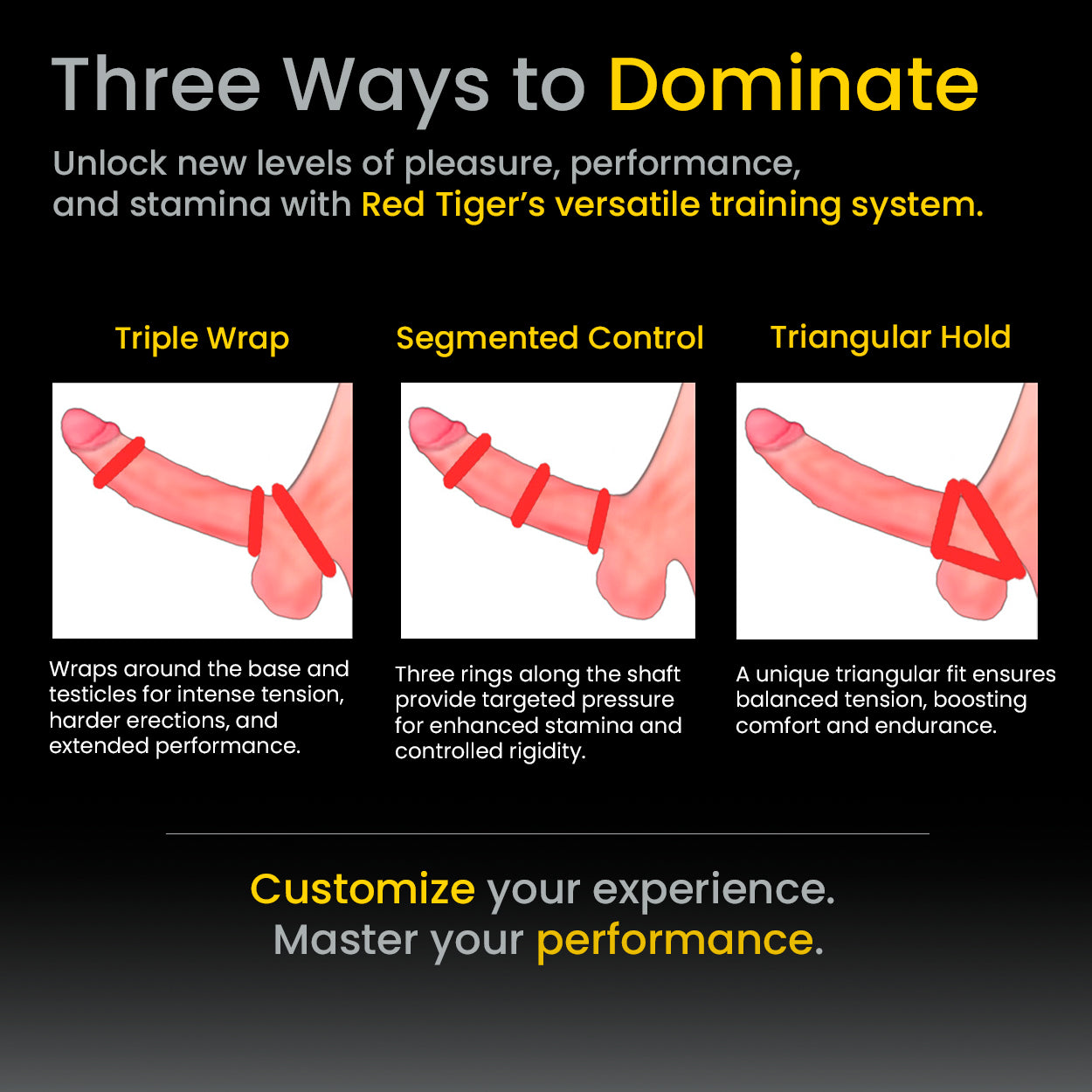 Three Ways to Dominate

Unlock new levels of pleasure, performance, and stamina with Red Tiger's versatile training system.

Triple Wrap

Wraps around the base and testicles for intense tension, harder erections, and extended performance.

Segmented Control

Three rings along the shaft provide targeted pressure for enhanced stamina and controlled rigidity.

Triangular Hold

A unique triangular fit ensures balanced tension, boosting comfort and endurance.

Customize your experience.
Master your performance.